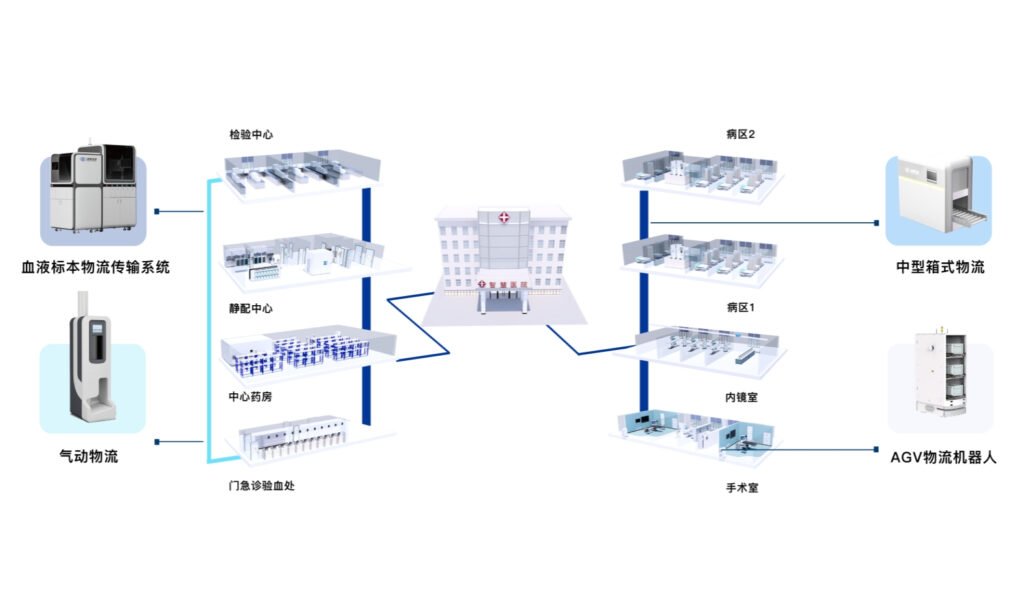 血液标本物流传输系统

气动物流

检验中心

静配中心

中心药房

门急诊验血处

智慧医院

病区2

病区1

内镜室

手术室

中型箱式物流

AGV物流机器人